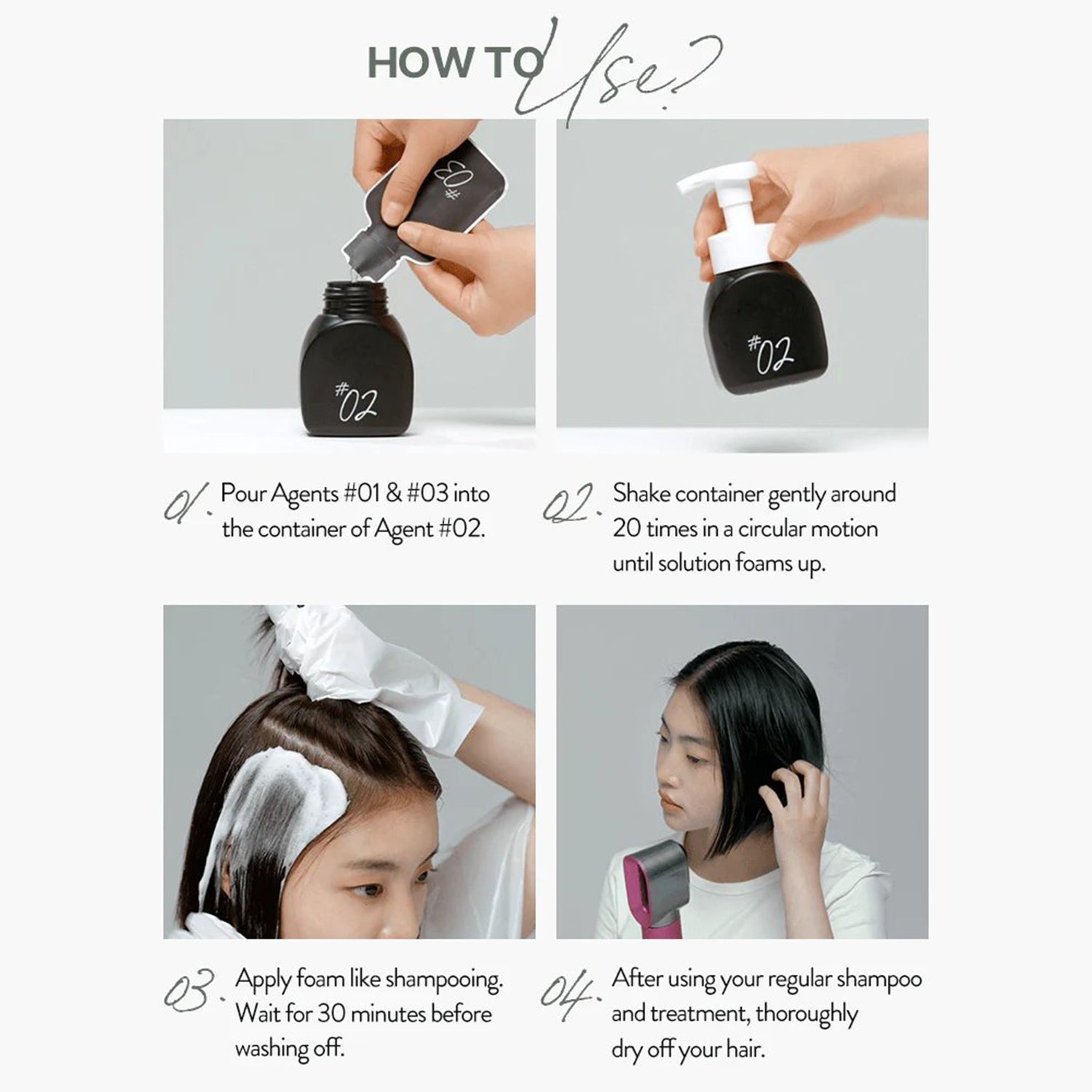 HOW TO Use?

#03

#02

#02

01. Pour Agents #01 & #03 into the container of Agent #02.

02. Shake container gently around 20 times in a circular motion until solution foams up.

03. Apply foam like shampooing. Wait for 30 minutes before washing off.

04. After using your regular shampoo and treatment, thoroughly dry off your hair.