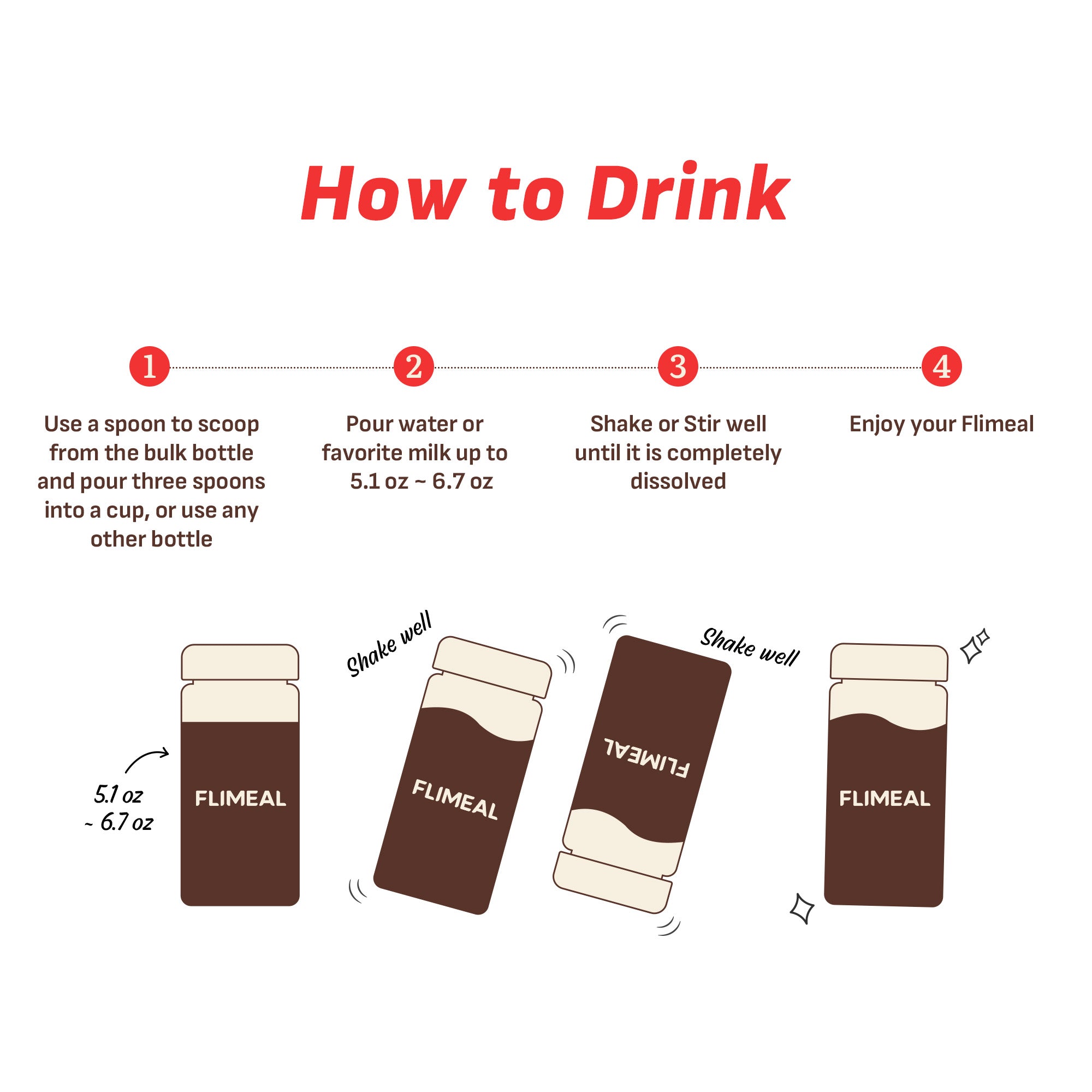 How to Drink

1
Use a spoon to scoop from the bulk bottle and pour three spoons into a cup, or use any other bottle

2
Pour water or favorite milk up to 5.1 oz ~ 6.7 oz

3
Shake or Stir well until it is completely dissolved

4
Enjoy your Flimeal

5.1 oz ~ 6.7 oz

FLIMEAL

Shake well

FLIMEAL

Shake well

FLIMEAL

FLIMEAL